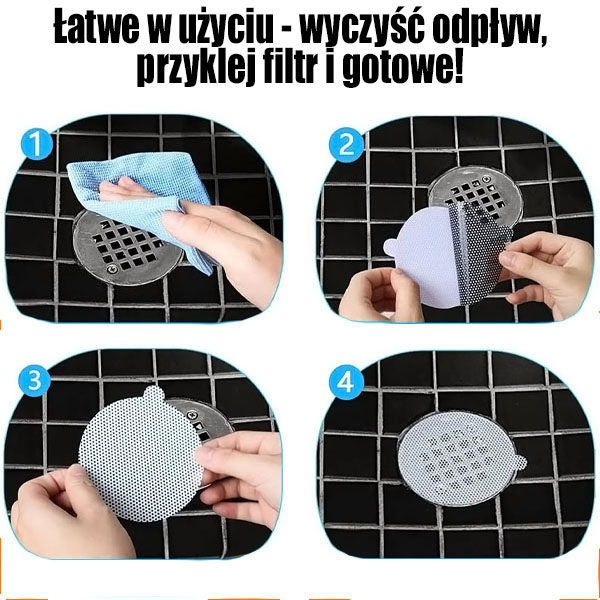 Łatwe w użyciu - wyczyść odpływ, przyklej filtr i gotowe!

1

2

3

4